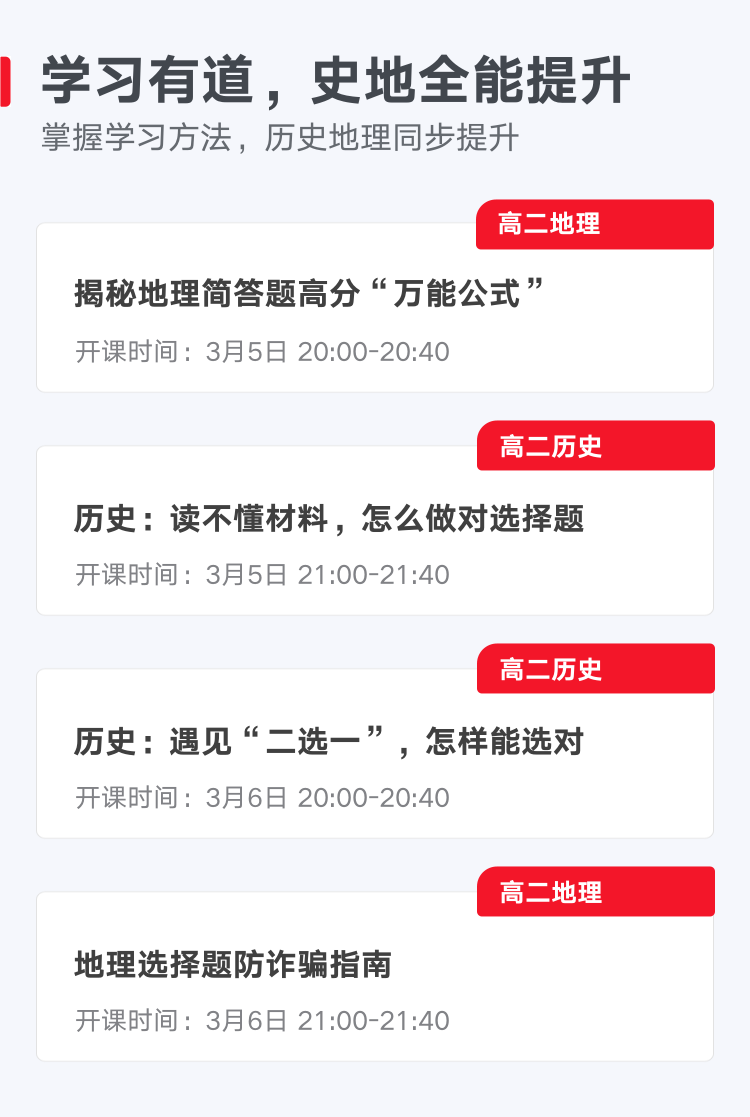 学习有道，史地全能提升
掌握学习方法，历史地理同步提升

高二地理
揭秘地理简答题高分“万能公式”
开课时间：3月5日 20:00-20:40

高二历史
历史：读不懂材料，怎么做对选择题
开课时间：3月5日 21:00-21:40

高二历史
历史：遇见“二选一”，怎样能选对
开课时间：3月6日 20:00-20:40

高二地理
地理选择题防诈骗指南
开课时间：3月6日 21:00-21:40