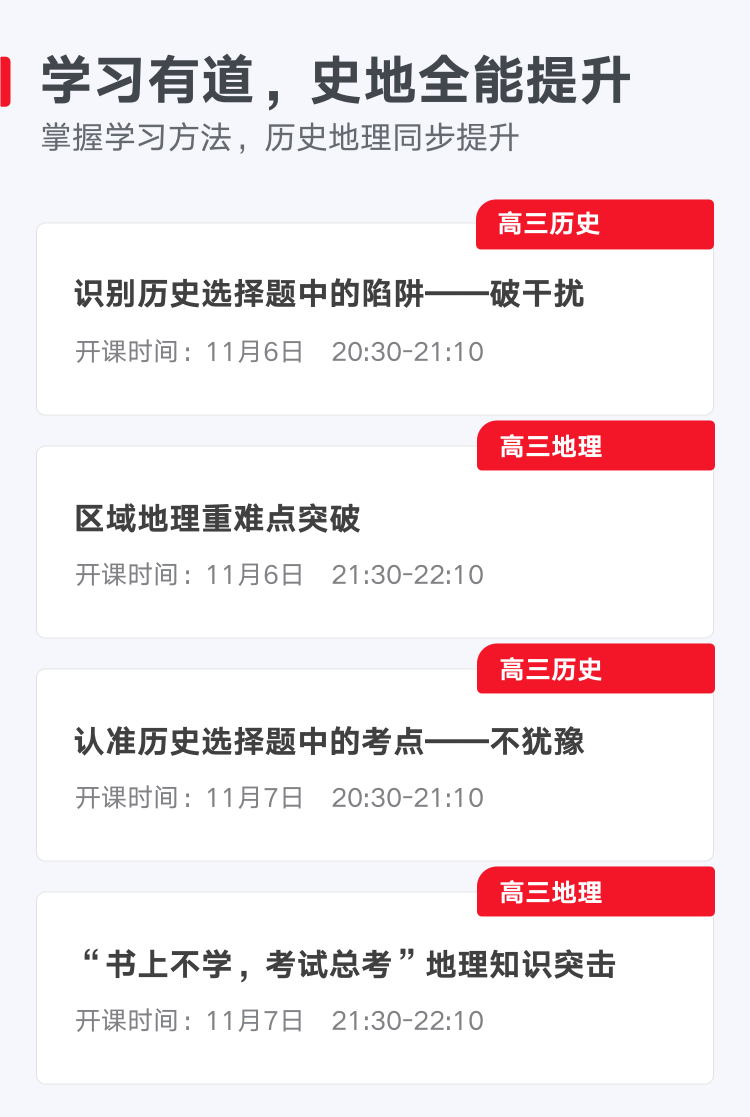 学习有道，史地全能提升

掌握学习方法，历史地理同步提升

高三历史

识别历史选择题中的陷阱——破干扰

开课时间：11月6日 20:30-21:10

高三地理

区域地理重难点突破

开课时间：11月6日 21:30-22:10

高三历史

认准历史选择题中的考点——不犹豫

开课时间：11月7日 20:30-21:10

高三地理

“书上不学，考试总考”地理知识突击

开课时间：11月7日 21:30-22:10