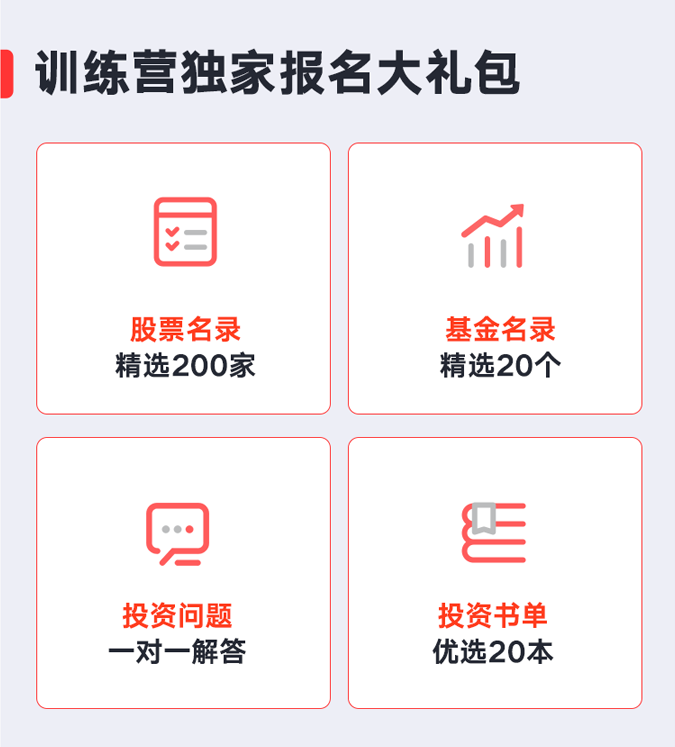 训练营独家报名大礼包

股票名录
精选200家

基金名录
精选20个

投资问题
一对一解答

投资书单
优选20本