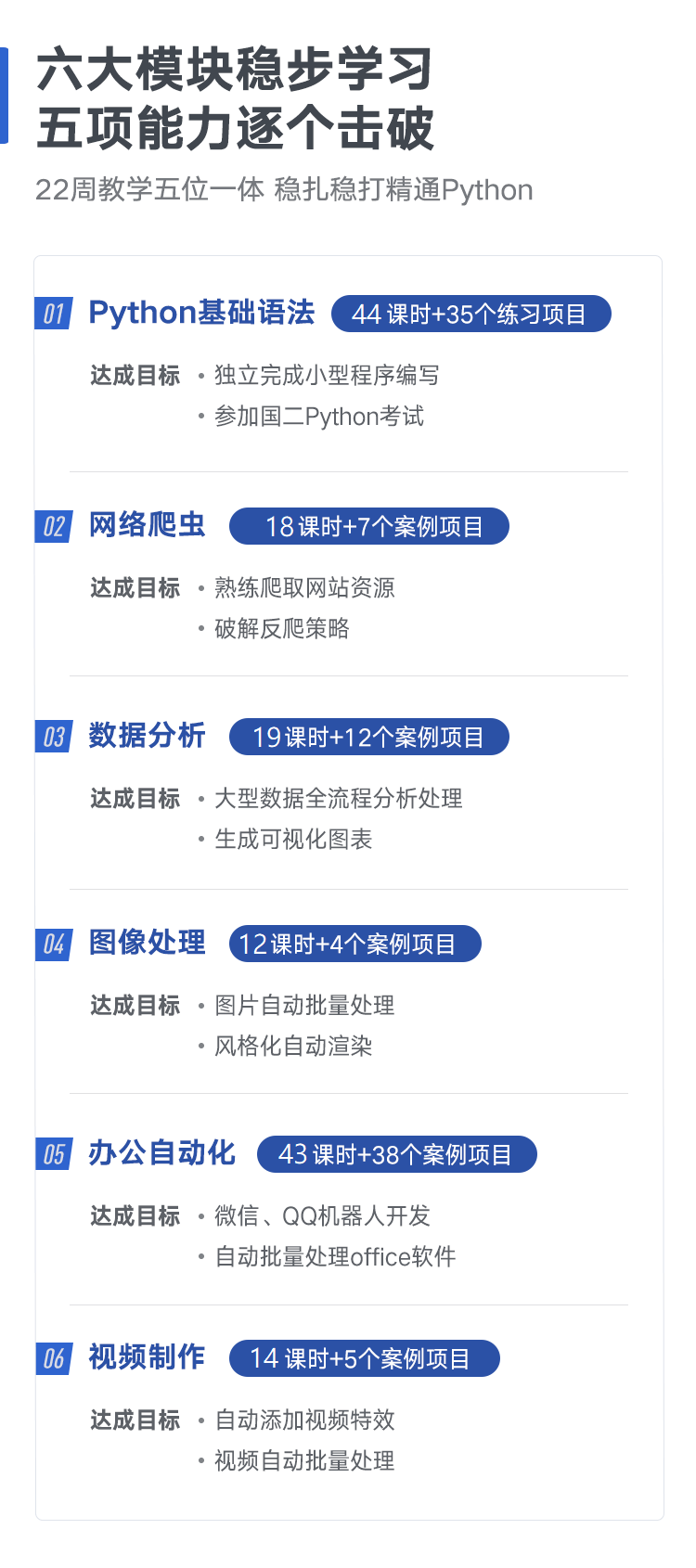 六大模块稳步学习
五项能力逐个击破

22周教学五位一体 稳扎稳打精通Python

01 Python基础语法 44课时+35个练习项目

达成目标
• 独立完成小型程序编写
• 参加国二Python考试

02 网络爬虫 18课时+7个案例项目

达成目标
• 熟练爬取网站资源
• 破解反爬策略

03 数据分析 19课时+12个案例项目

达成目标
• 大型数据全流程分析处理
• 生成可视化图表

04 图像处理 12课时+4个案例项目

达成目标
• 图片自动批量处理
• 风格化自动渲染

05 办公自动化 43课时+38个案例项目

达成目标
• 微信、QQ机器人开发
• 自动批量处理office软件

06 视频制作 14课时+5个案例项目

达成目标
• 自动添加视频特效
• 视频自动批量处理