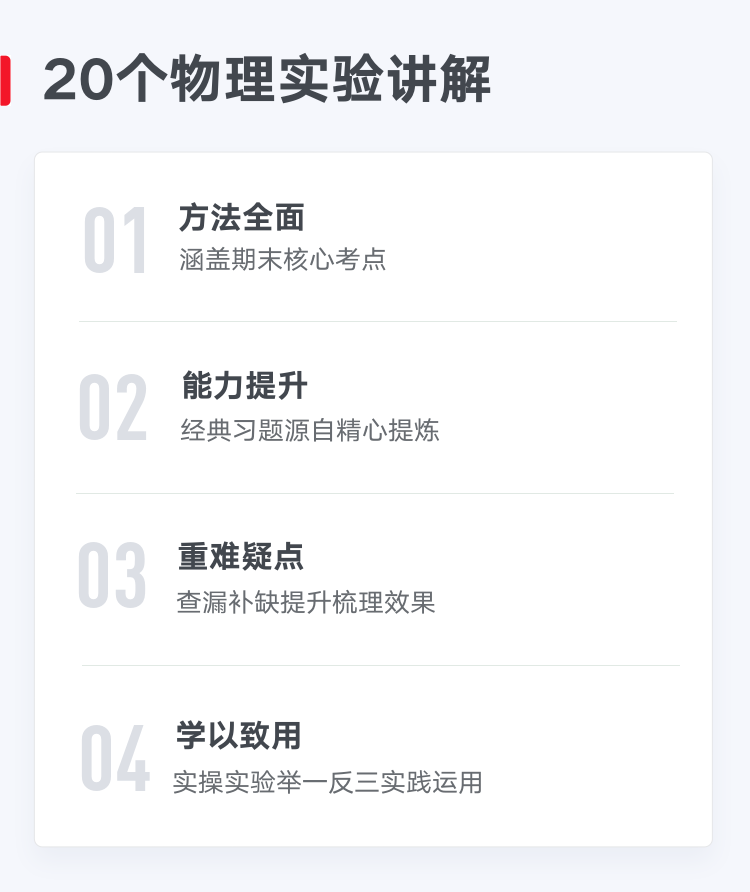 20个物理实验讲解

01
方法全面
涵盖期末核心考点

02
能力提升
经典习题源自精心提炼

03
重难疑点
查漏补缺提升梳理效果

04
学以致用
实操实验举一反三实践运用