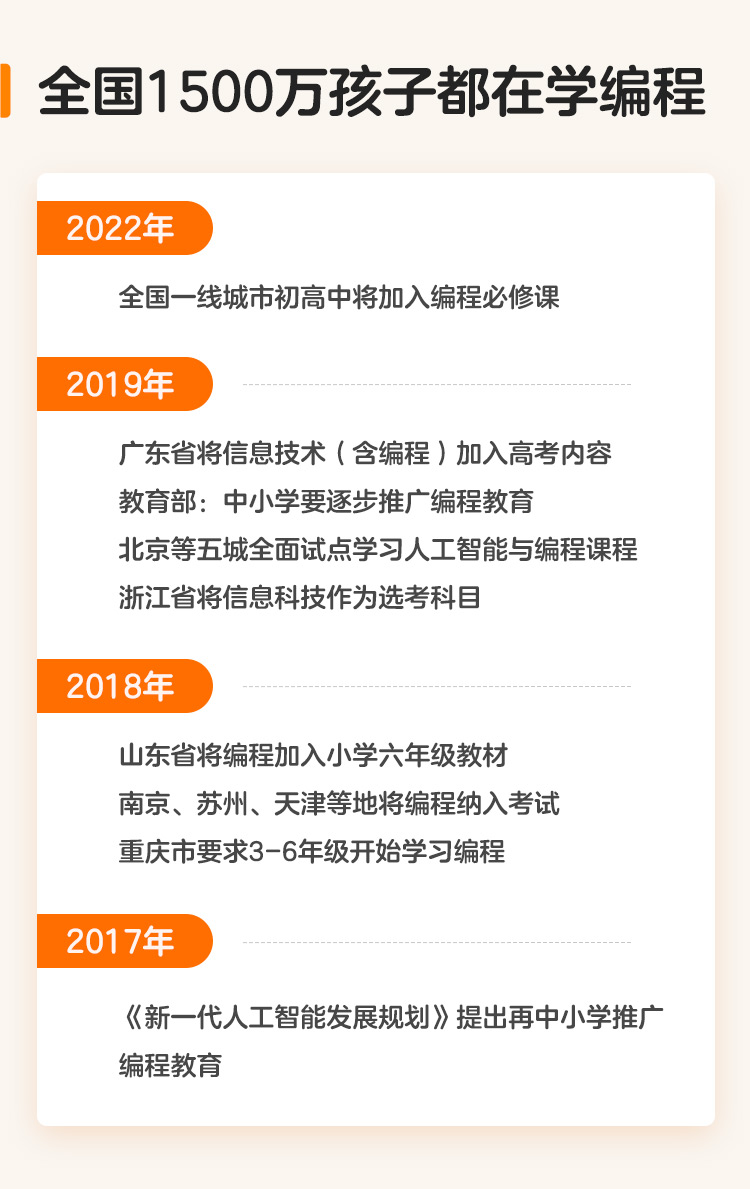 全国1500万孩子都在学编程

2022年

全国一线城市初高中将加入编程必修课

2019年

广东省将信息技术（含编程）加入高考内容
教育部：中小学要逐步推广编程教育
北京等五城全面试点学习人工智能与编程课程
浙江省将信息科技作为选考科目

2018年

山东省将编程加入小学六年级教材
南京、苏州、天津等地将编程纳入考试
重庆市要求3-6年级开始学习编程

2017年

《新一代人工智能发展规划》提出再中小学推广编程教育