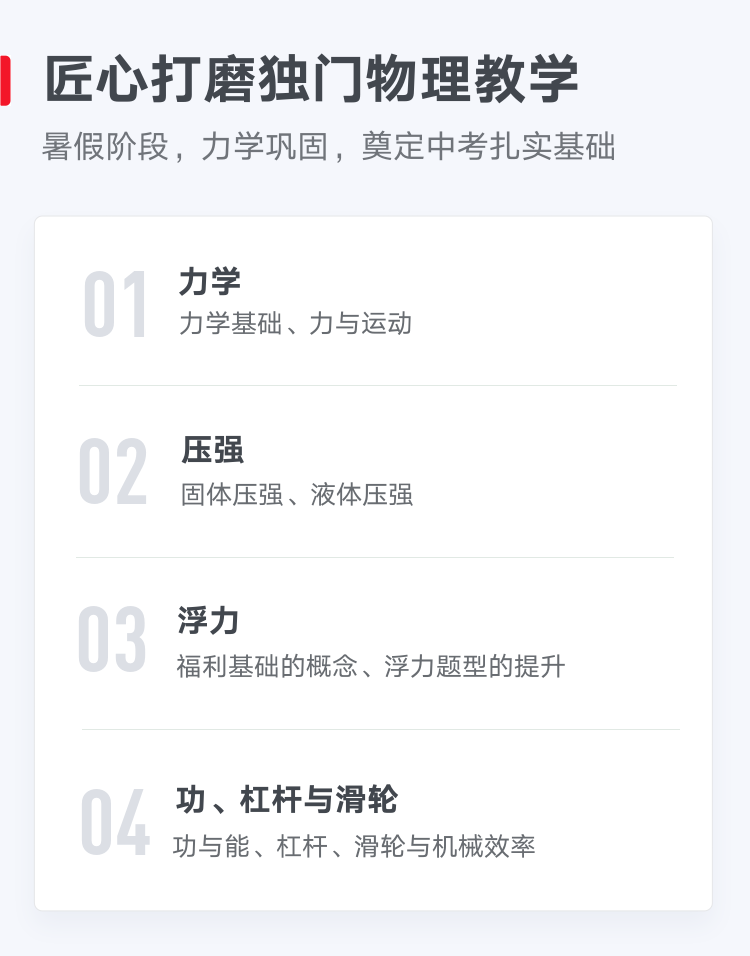 匠心打磨独门物理教学

暑假阶段，力学巩固，奠定中考扎实基础

01

力学

力学基础、力与运动

02

压强

固体压强、液体压强

03

浮力

福利基础的概念、浮力题型的提升

04

功、杠杆与滑轮

功与能、杠杆、滑轮与机械效率