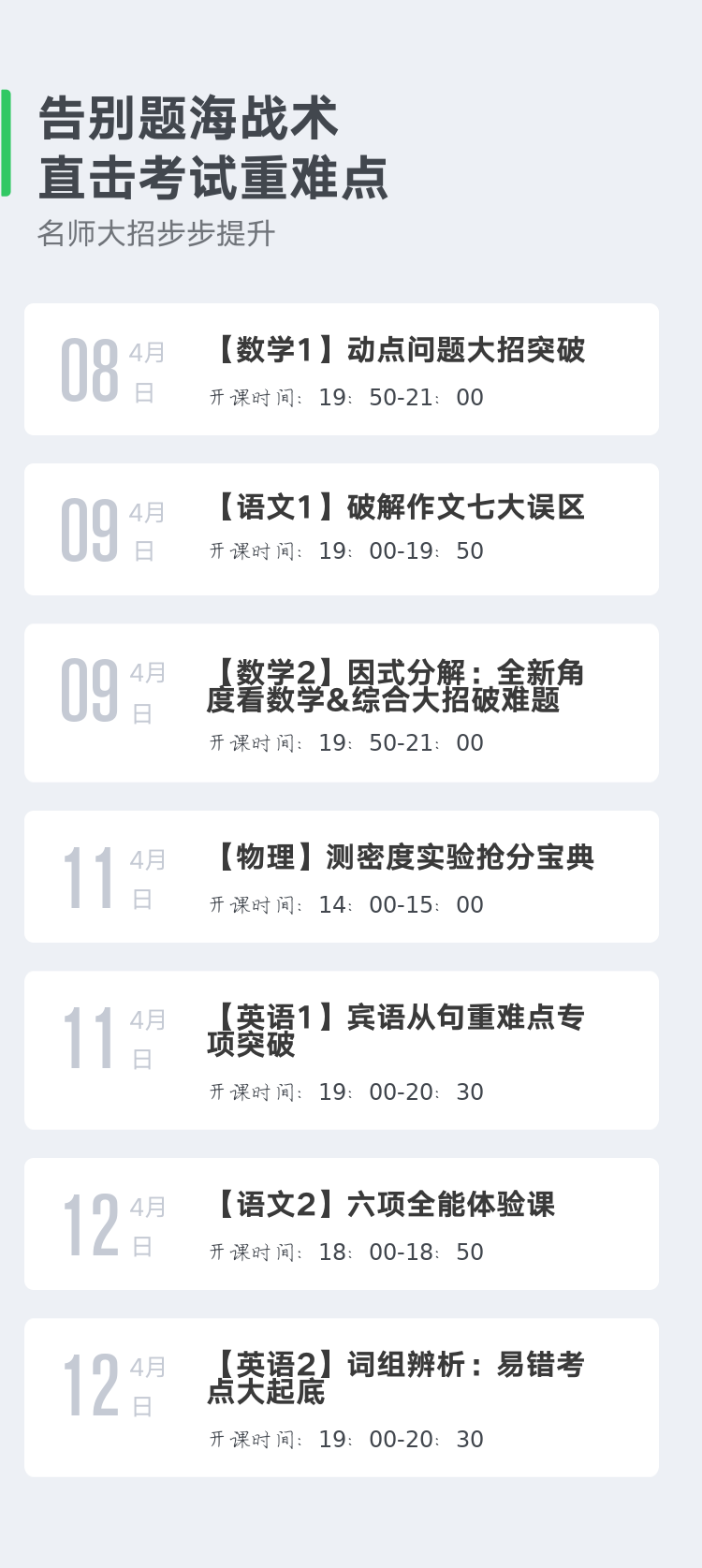 告别题海战术
直击考试重难点
名师大招步步提升

08 4月 日
【数学1】动点问题大招突破
开课时间：19：50-21：00

09 4月 日
【语文1】破解作文七大误区
开课时间：19：00-19：50

09 4月 日
【数学2】因式分解：全新角度看数学&综合大招破难题
开课时间：19：50-21：00

11 4月 日
【物理】测密度实验抢分宝典
开课时间：14：00-15：00

11 4月 日
【英语1】宾语从句重难点专项突破
开课时间：19：00-20：30

12 4月 日
【语文2】六项全能体验课
开课时间：18：00-18：50

12 4月 日
【英语2】词组辨析：易错考点大起底
开课时间：19：00-20：30