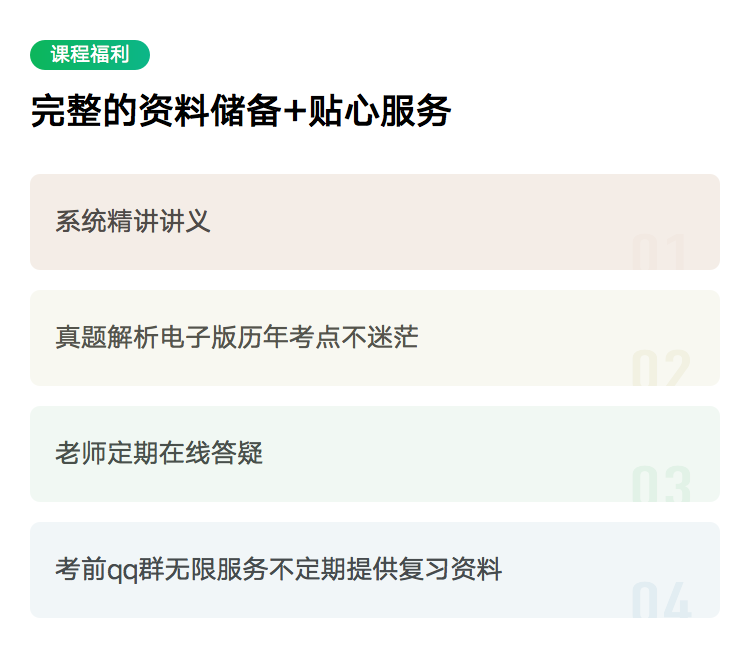 课程福利

完整的资料储备+贴心服务

系统精讲讲义

01

真题解析电子版历年考点不迷茫

02

老师定期在线答疑

03

考前qq群无限服务不定期提供复习资料

04