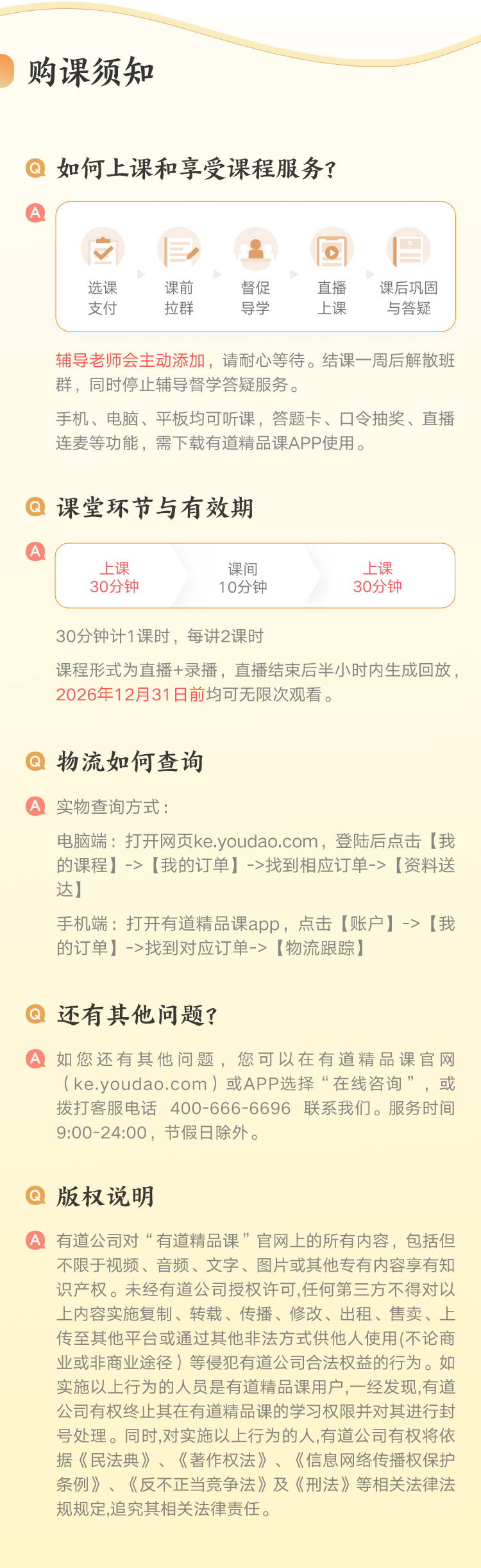 购课须知

Q 如何上课和享受课程服务?

A

选课
支付

课前
拉群

督促
导学

直播
上课

课后巩固
与答疑

辅导老师会主动添加，请耐心等待。结课一周后解散班群，同时停止辅导督学答疑服务。

手机、电脑、平板均可听课，答题卡、口令抽奖、直播连麦等功能，需下载有道精品课APP使用。

Q 课堂环节与有效期

A

上课
30分钟

课间
10分钟

上课
30分钟

30分钟计1课时，每讲2课时

课程形式为直播+录播，直播结束后半小时内生成回放，2026年12月31日前均可无限次观看。

Q 物流如何查询

A 实物查询方式：

电脑端：打开网页ke.youdao.com，登陆后点击【我的课程】->【我的订单】->找到相应订单->【资料送达】

手机端：打开有道精品课app，点击【账户】->【我的订单】->找到对应订单->【物流跟踪】

Q 还有其他问题?

A 如您还有其他问题，您可以在有道精品课官网（ke.youdao.com）或APP选择“在线咨询”，或拨打客服电话 400-666-6696 联系我们。服务时间9:00-24:00，节假日除外。

Q 版权说明

A 有道公司对“有道精品课”官网上的所有内容，包括但不限于视频、音频、文字、图片或其他专有内容享有知识产权。未经有道公司授权许可,任何第三方不得对以上内容实施复制、转载、传播、修改、出租、售卖、上传至其他平台或通过其他非法方式供他人使用(不论商业或非商业途径）等侵犯有道公司合法权益的行为。如实施以上行为的人员是有道精品课用户,一经发现,有道公司有权终止其在有道精品课的学习权限并对其进行封号处理。同时,对实施以上行为的人,有道公司有权将依据《民法典》、《著作权法》、《信息网络传播权保护条例》、《反不正当竞争法》及《刑法》等相关法律法规规定,追究其相关法律责任。