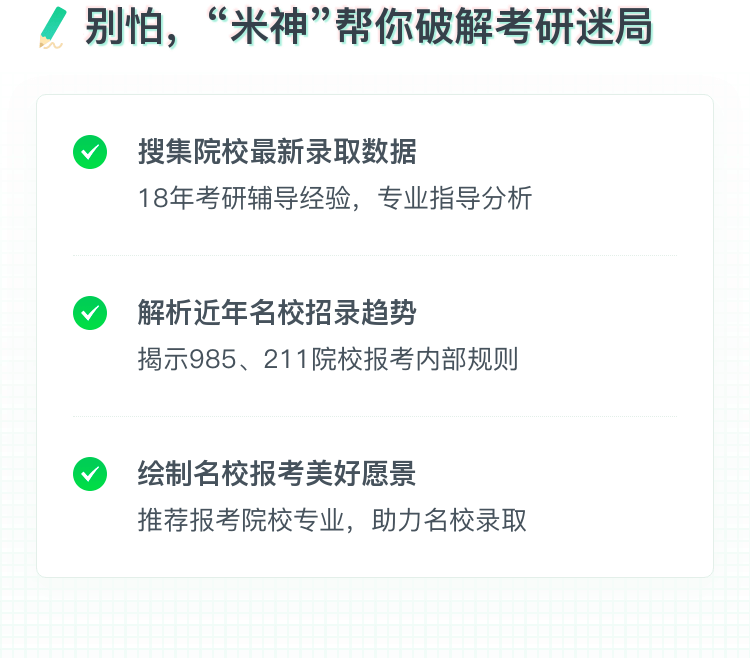 别怕，“米神”帮你破解考研迷局

搜集院校最新录取数据

18年考研辅导经验，专业指导分析

解析近年名校招录趋势

揭示985、211院校报考内部规则

绘制名校报考美好愿景

推荐报考院校专业，助力名校录取