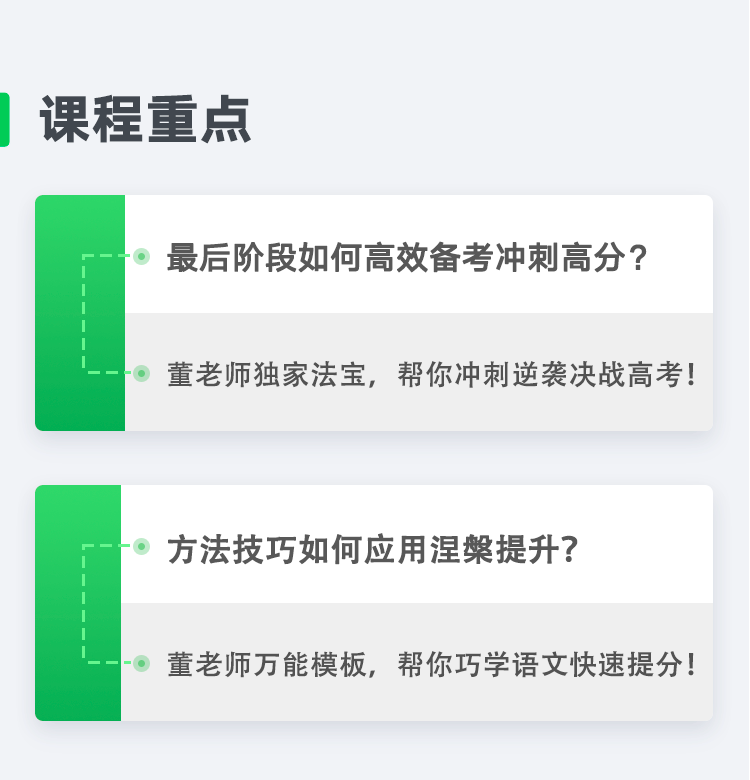 课程重点

最后阶段如何高效备考冲刺高分?

董老师独家法宝，帮你冲刺逆袭决战高考!

方法技巧如何应用涅槃提升?

董老师万能模板，帮你巧学语文快速提分!